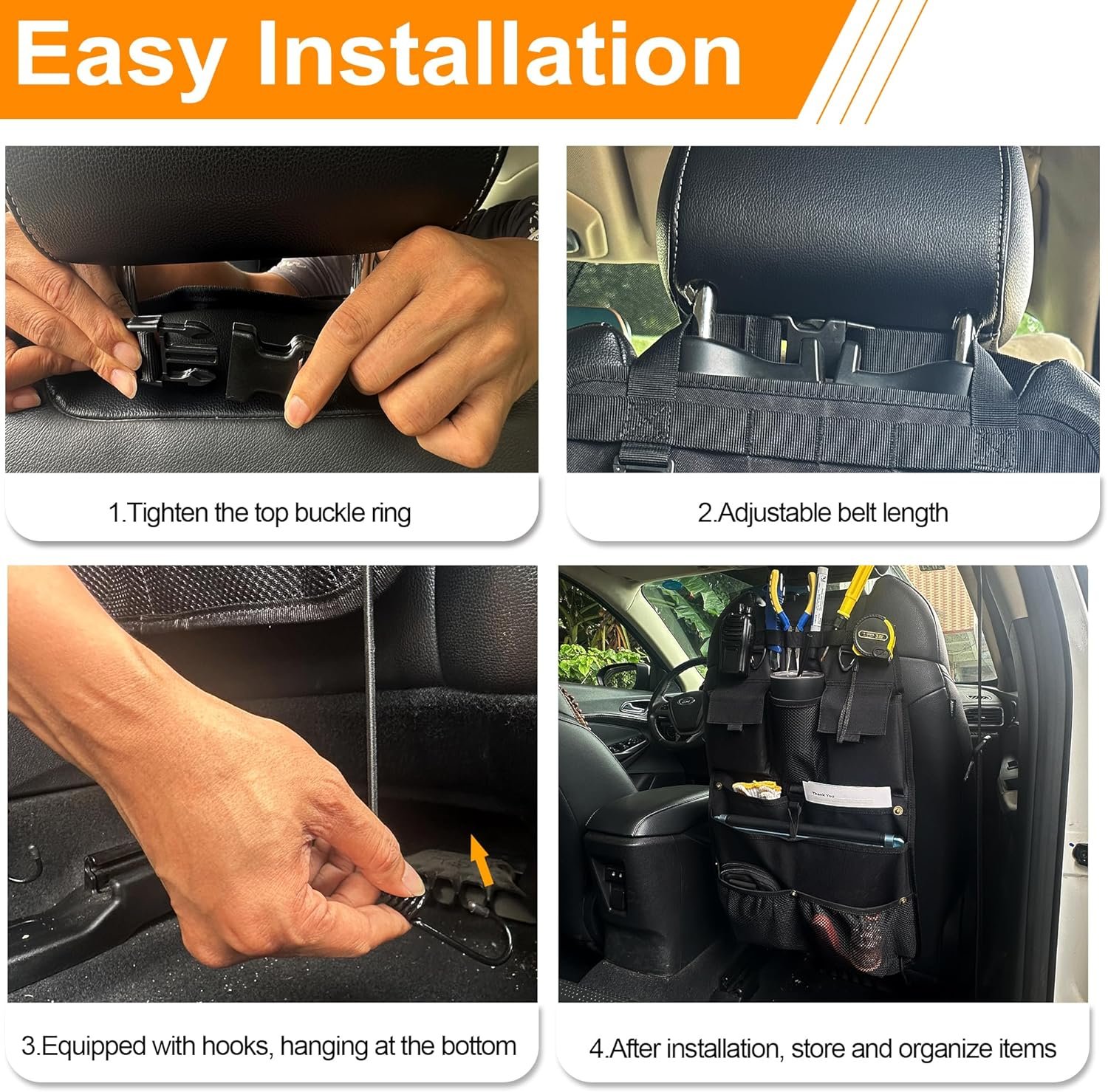 Easy Installation

1.Tighten the top buckle ring

2.Adjustable belt length

3.Equipped with hooks, hanging at the bottom

Thank You

4.After installation, store and organize items