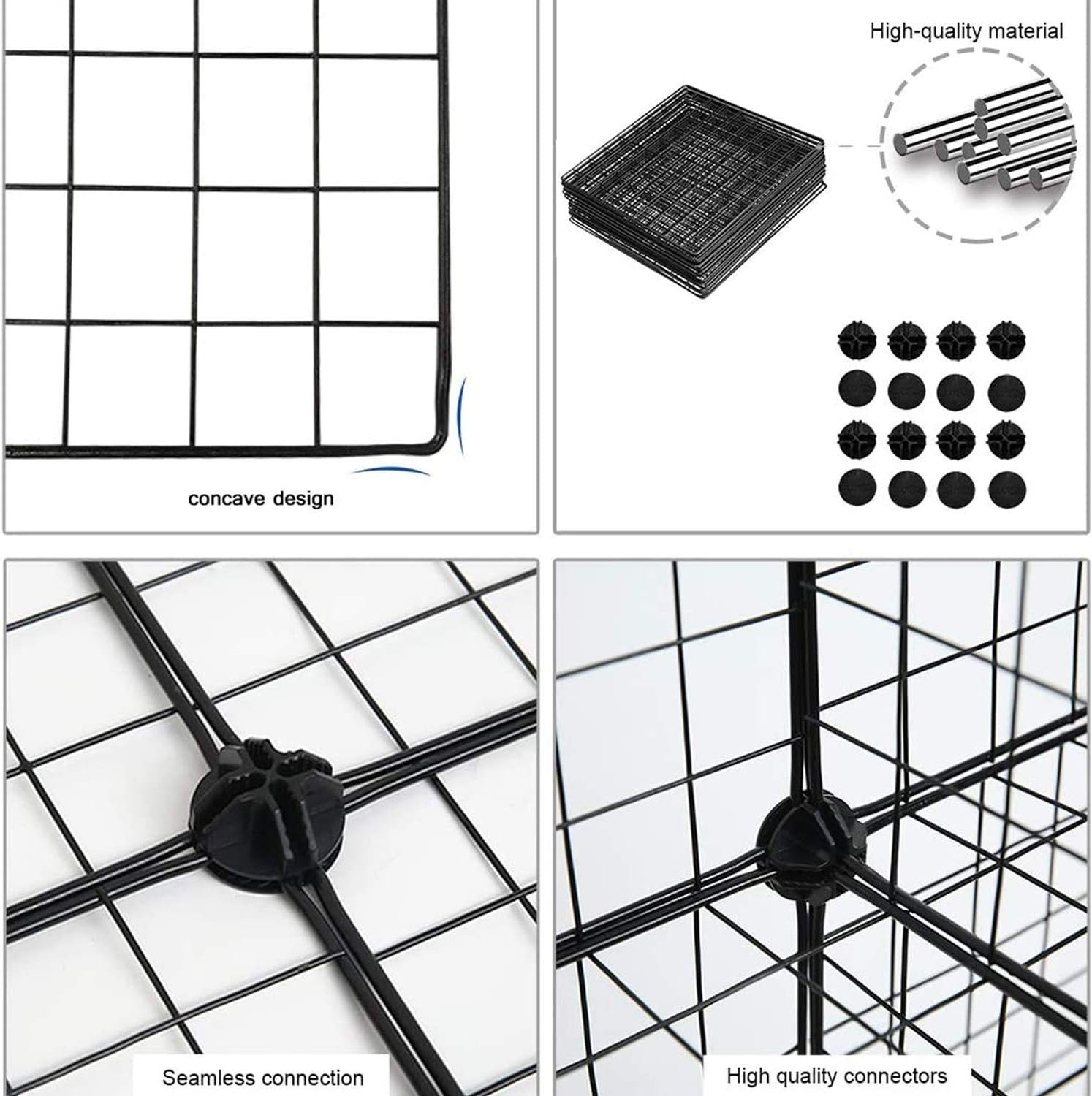 concave design

High-quality material

Seamless connection

High quality connectors