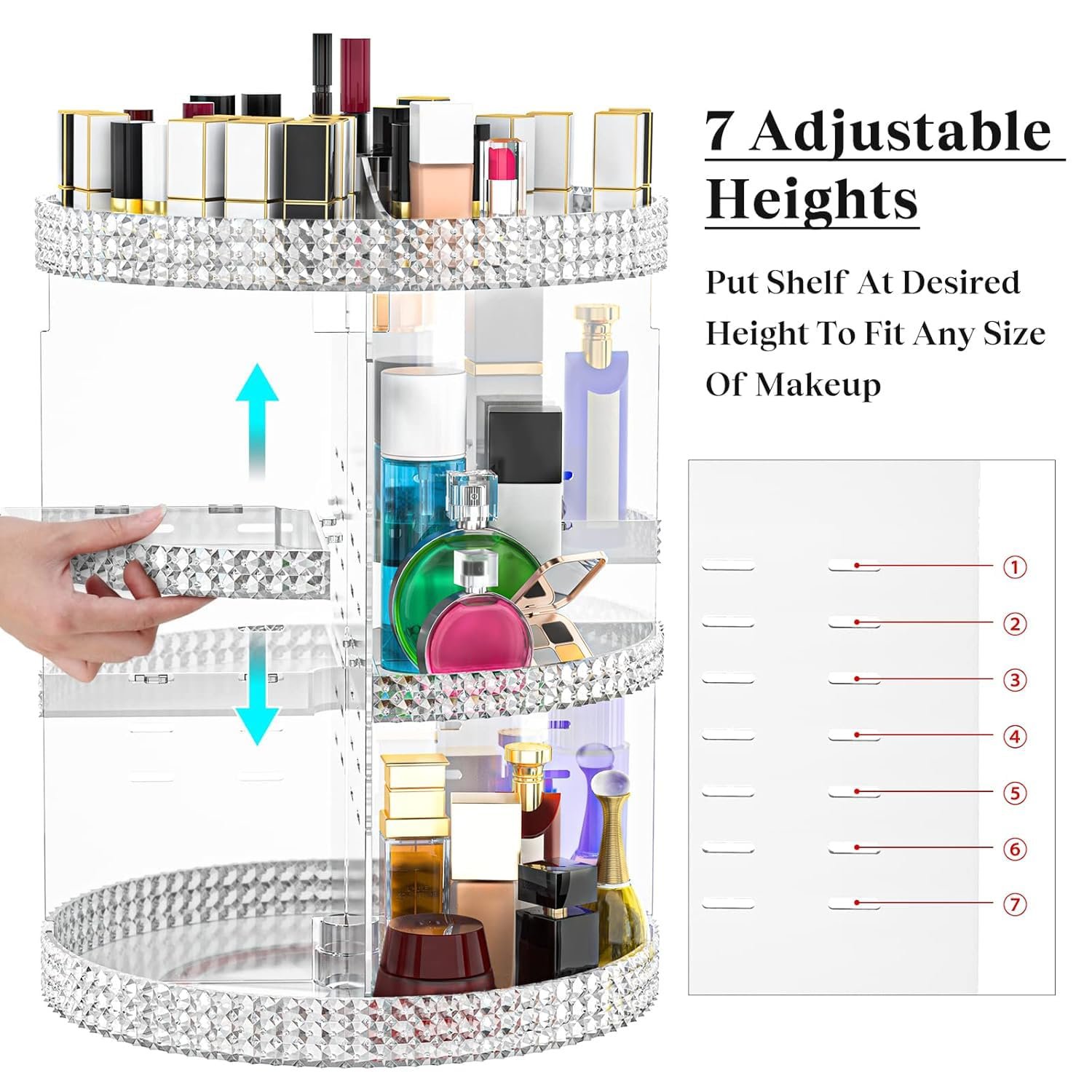 7 Adjustable Heights

Put Shelf At Desired Height To Fit Any Size Of Makeup

①
②
③
④
⑤
⑥
⑦