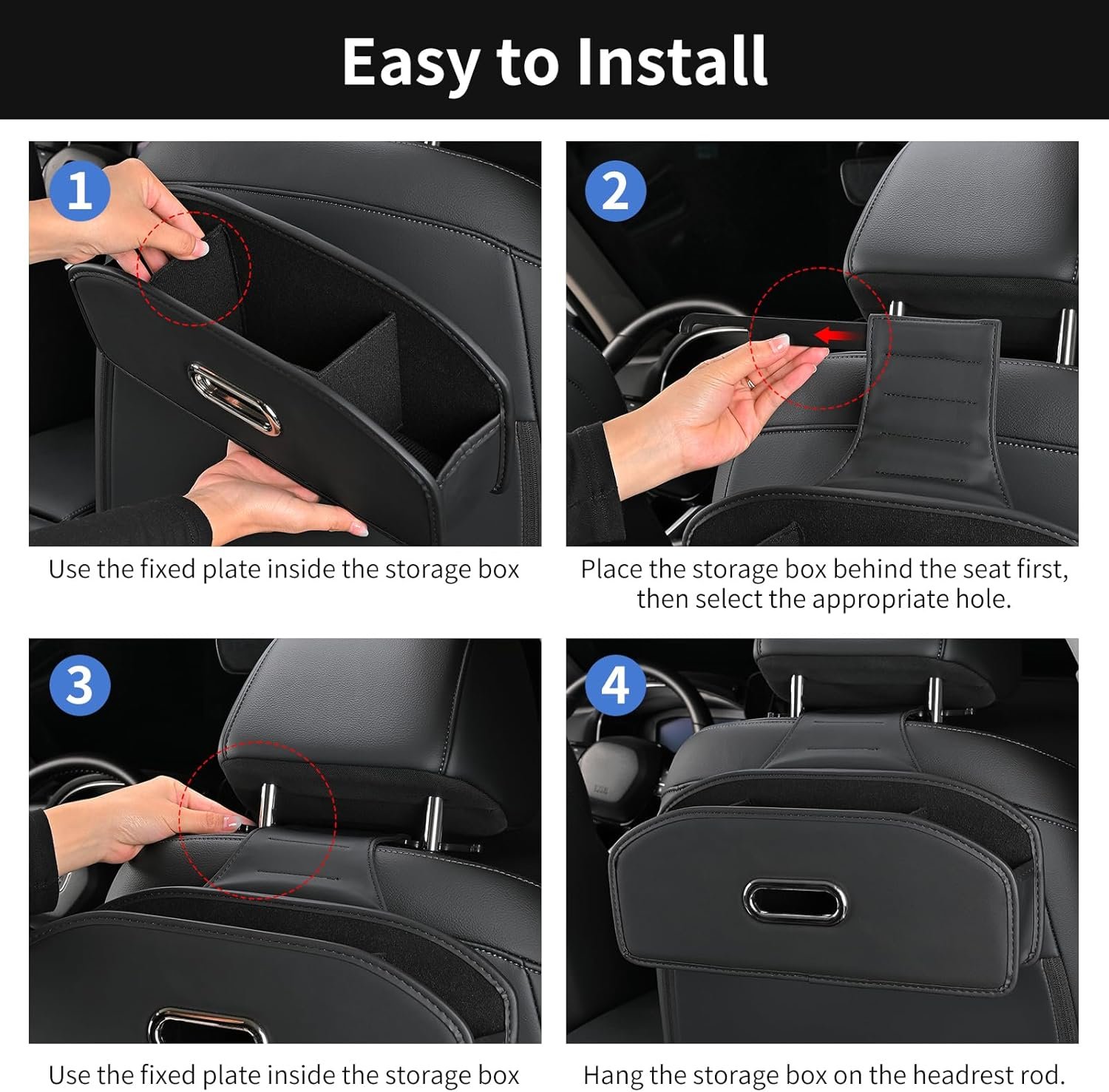 Easy to Install

1

Use the fixed plate inside the storage box

2

Place the storage box behind the seat first, then select the appropriate hole.

3

Use the fixed plate inside the storage box

4

Hang the storage box on the headrest rod.