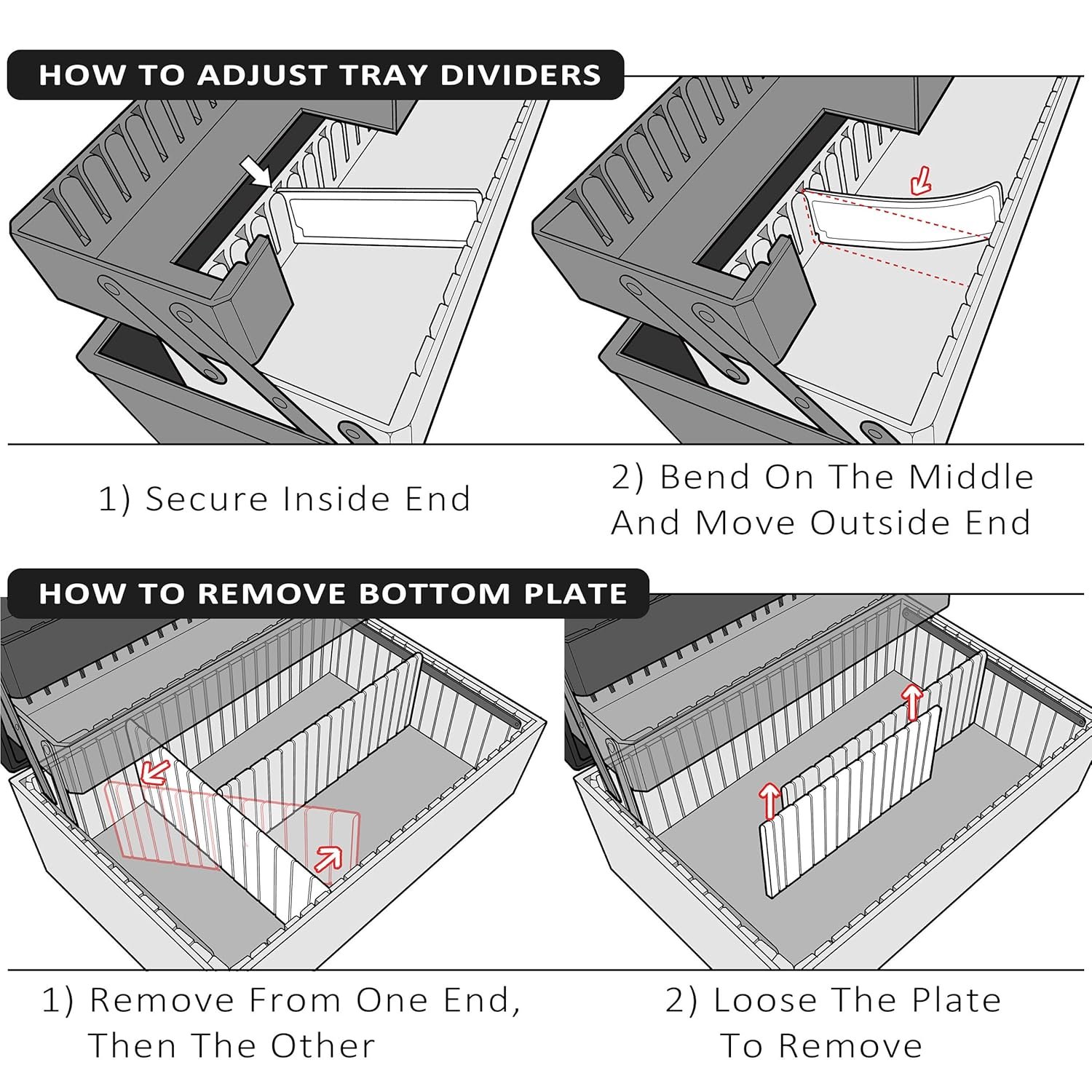 HOW TO ADJUST TRAY DIVIDERS

1) Secure Inside End

2) Bend On The Middle And Move Outside End

HOW TO REMOVE BOTTOM PLATE

1) Remove From One End, Then The Other

2) Loose The Plate To Remove