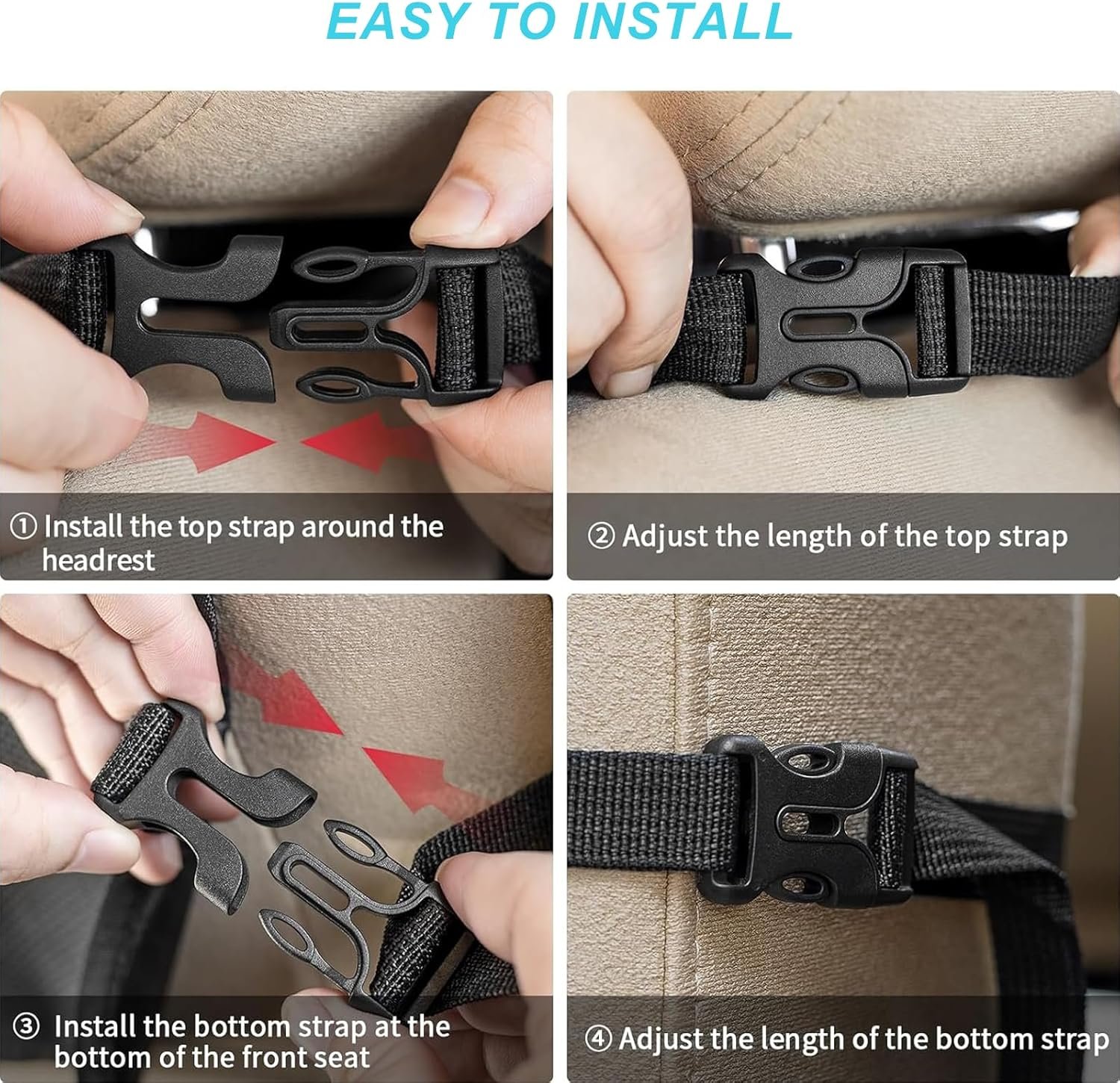 EASY TO INSTALL

① Install the top strap around the headrest

② Adjust the length of the top strap

③ Install the bottom strap at the bottom of the front seat

④ Adjust the length of the bottom strap