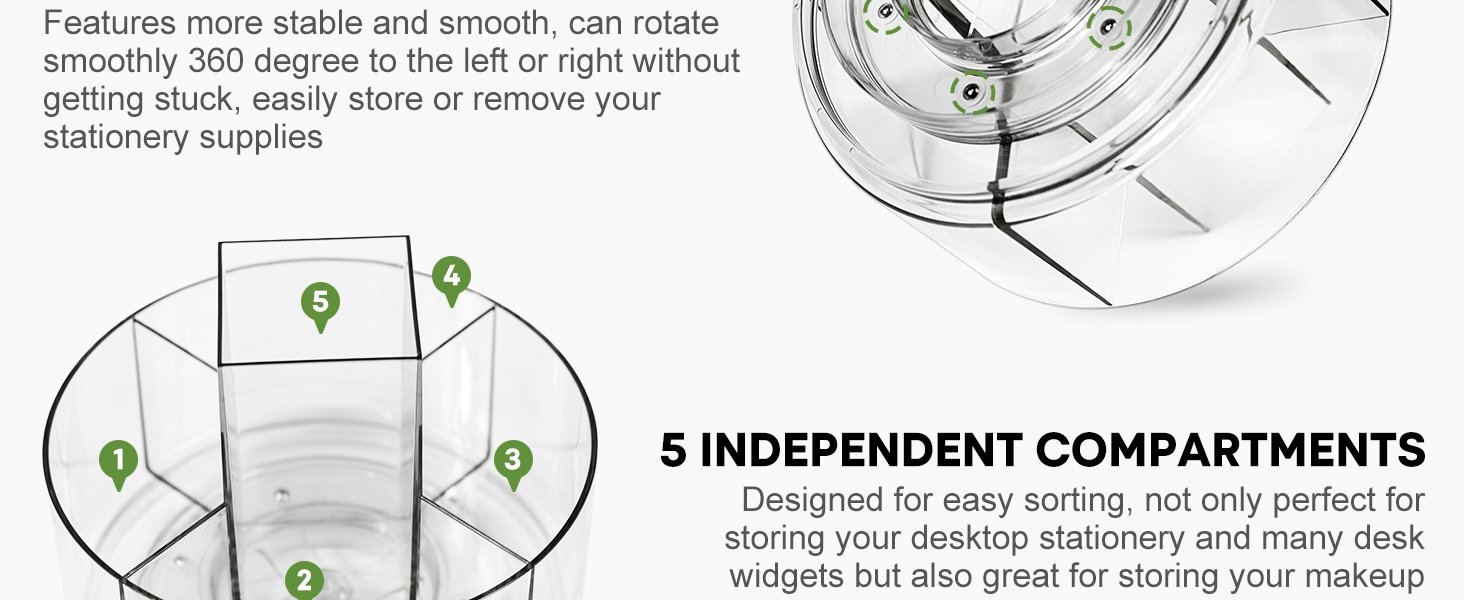 Features more stable and smooth, can rotate smoothly 360 degree to the left or right without getting stuck, easily store or remove your stationery supplies

5

4

1

3

2

5 INDEPENDENT COMPARTMENTS

Designed for easy sorting, not only perfect for storing your desktop stationery and many desk widgets but also great for storing your makeup