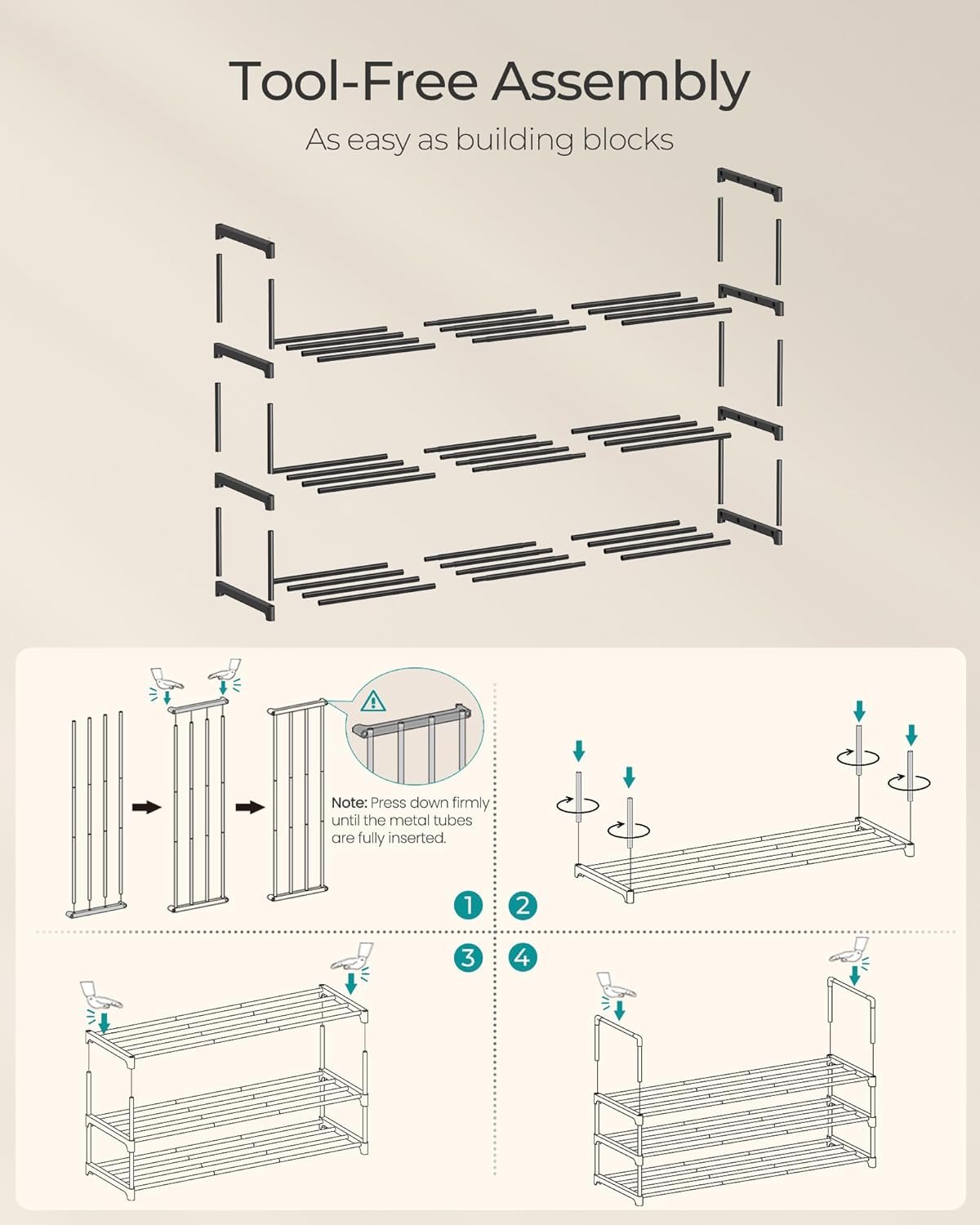 Tool-Free Assembly

As easy as building blocks

Note: Press down firmly until the metal tubes are fully inserted.

1 2

3 4