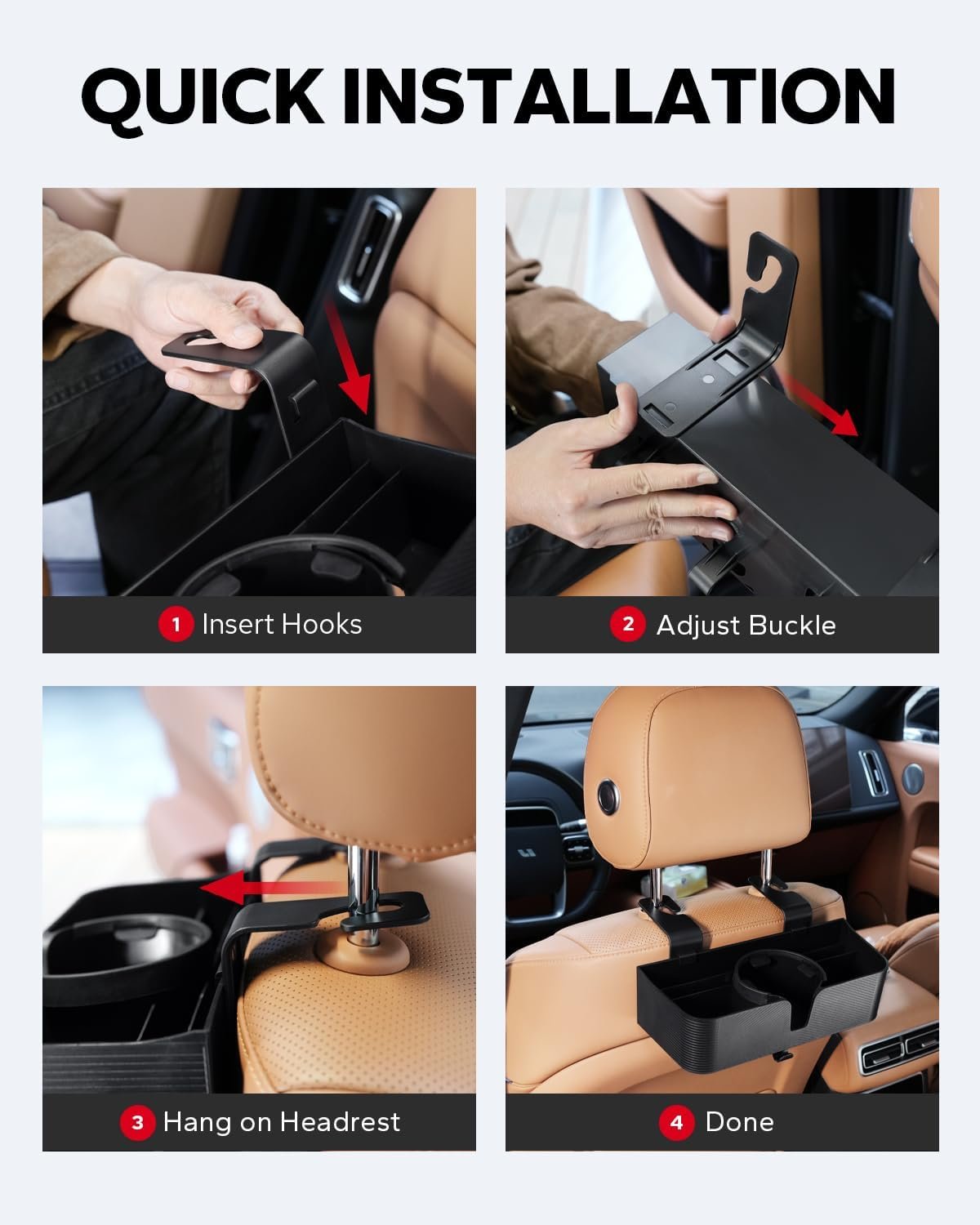 QUICK INSTALLATION

1 Insert Hooks

2 Adjust Buckle

3 Hang on Headrest

4 Done