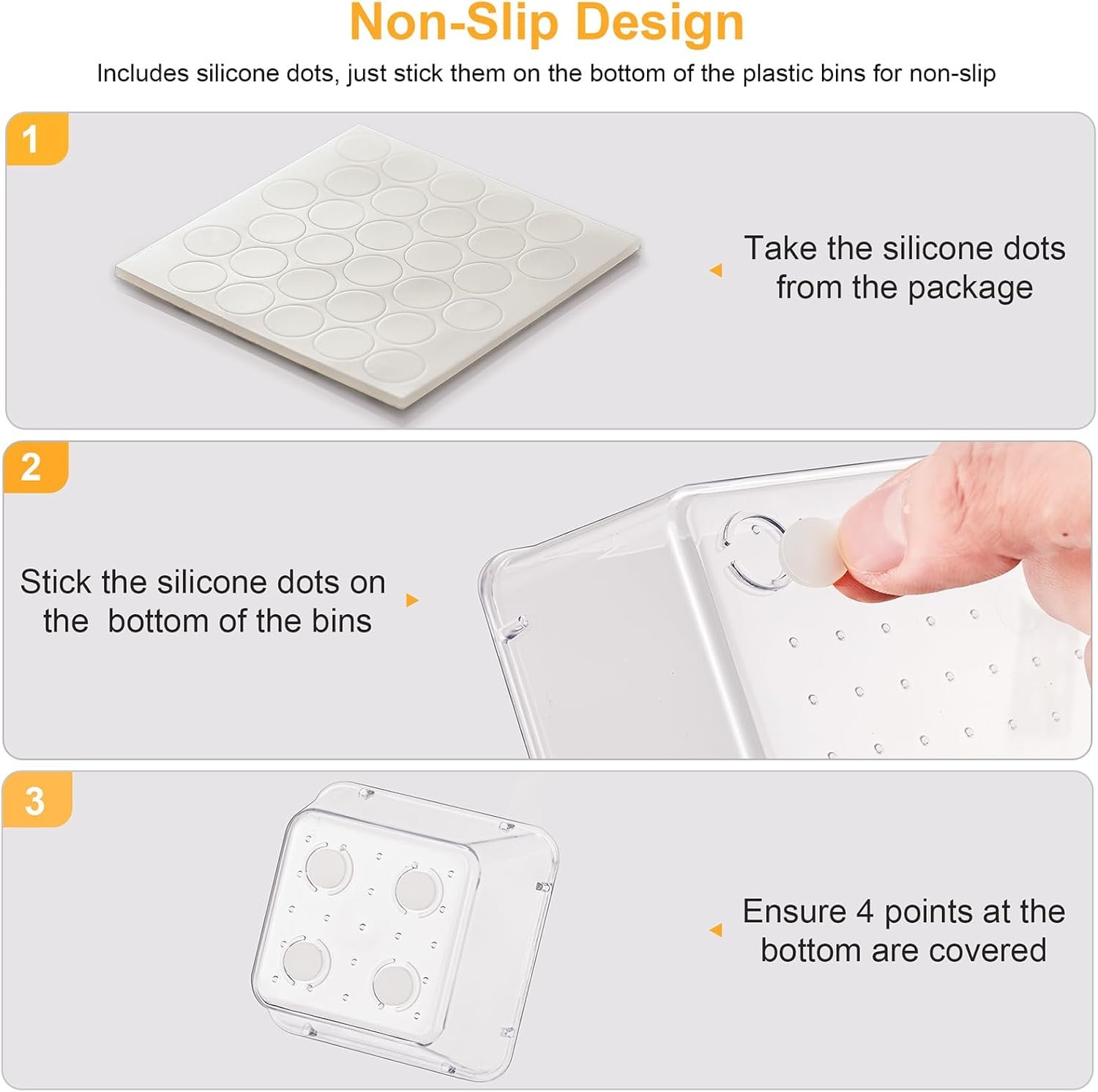 Non-Slip Design

Includes silicone dots, just stick them on the bottom of the plastic bins for non-slip

1

Take the silicone dots from the package

2

Stick the silicone dots on the bottom of the bins

3

Ensure 4 points at the bottom are covered