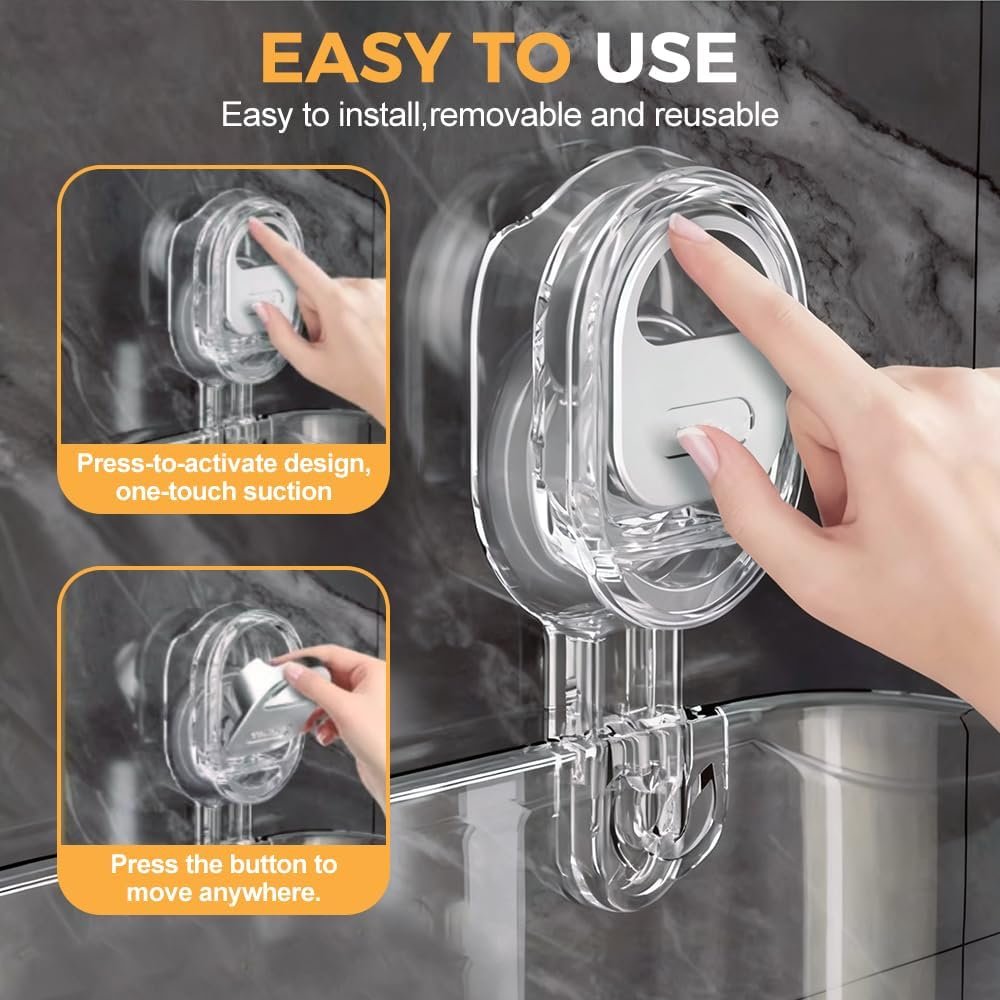 EASY TO USE
Easy to install,removable and reusable

Press-to-activate design, one-touch suction

Press the button to move anywhere.