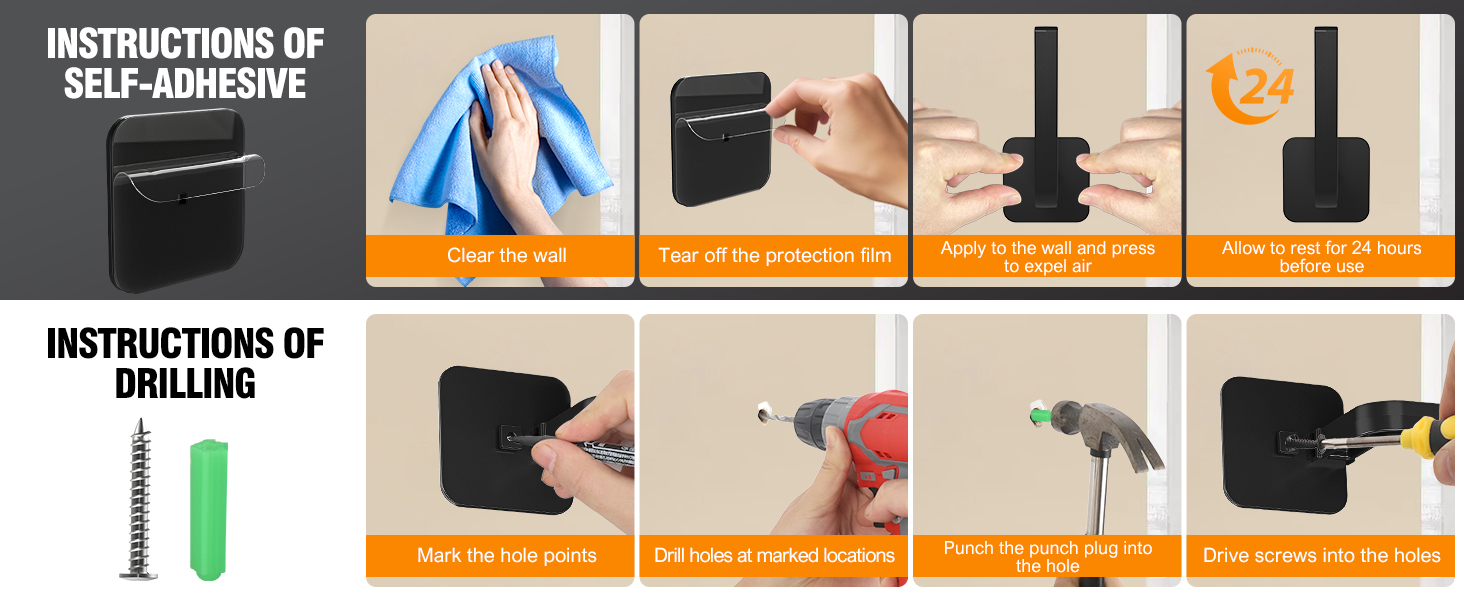 INSTRUCTIONS OF SELF-ADHESIVE

Clear the wall

Tear off the protection film

Apply to the wall and press to expel air

24

Allow to rest for 24 hours before use

INSTRUCTIONS OF DRILLING

Mark the hole points

Drill holes at marked locations

Punch the punch plug into the hole

Drive screws into the holes