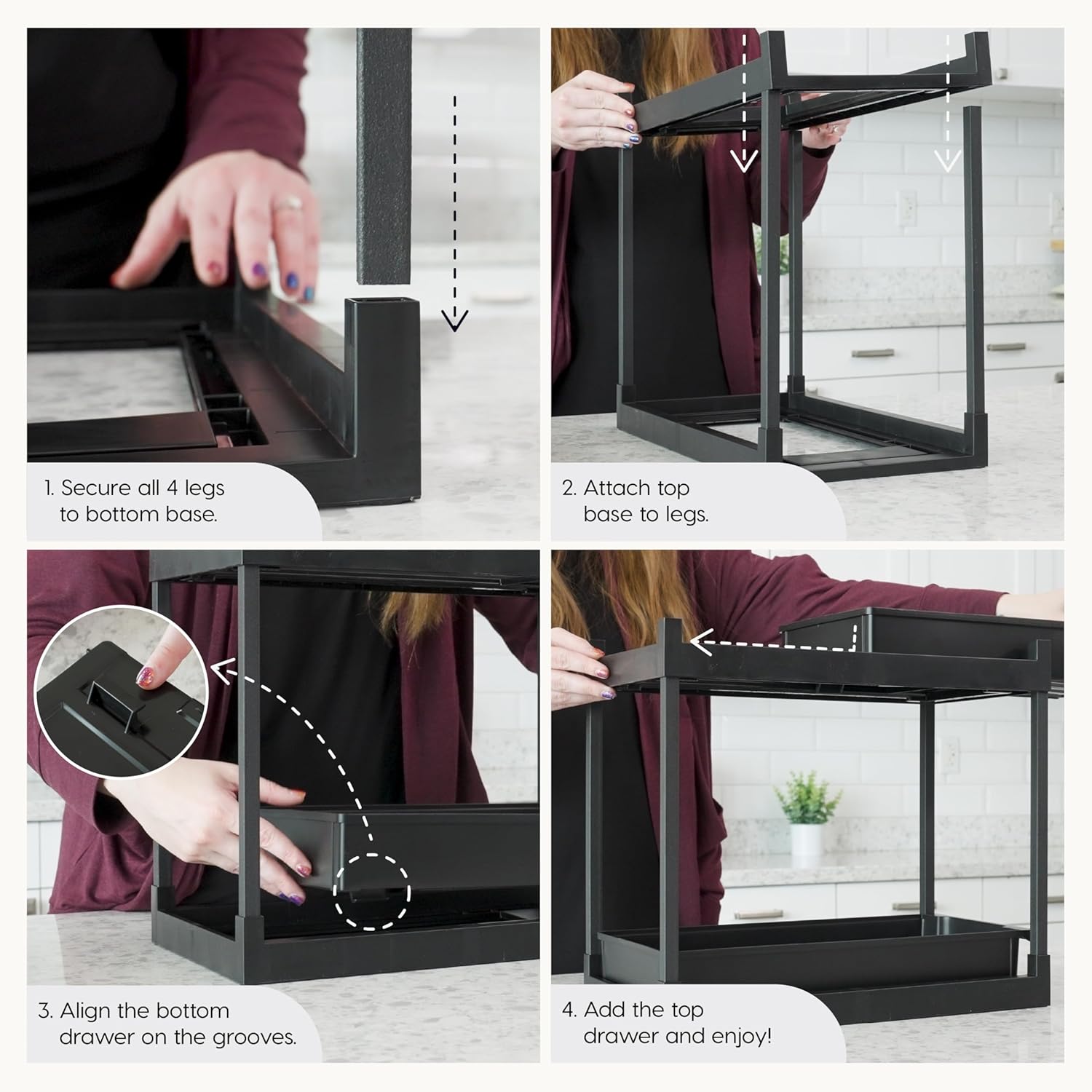 1. Secure all 4 legs to bottom base.

2. Attach top base to legs.

3. Align the bottom drawer on the grooves.

4. Add the top drawer and enjoy!