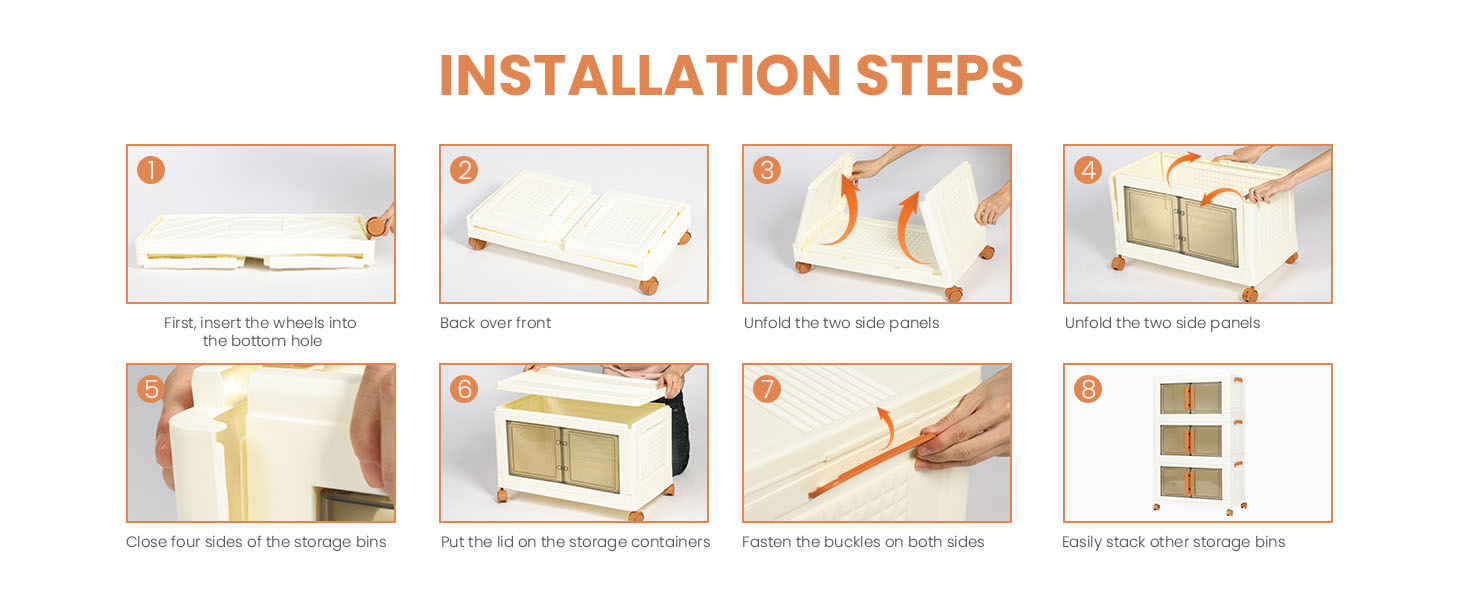 INSTALLATION STEPS

1
First, insert the wheels into the bottom hole

2
Back over front

3
Unfold the two side panels

4
Unfold the two side panels

5
Close four sides of the storage bins

6
Put the lid on the storage containers

7
Fasten the buckles on both sides

8
Easily stack other storage bins