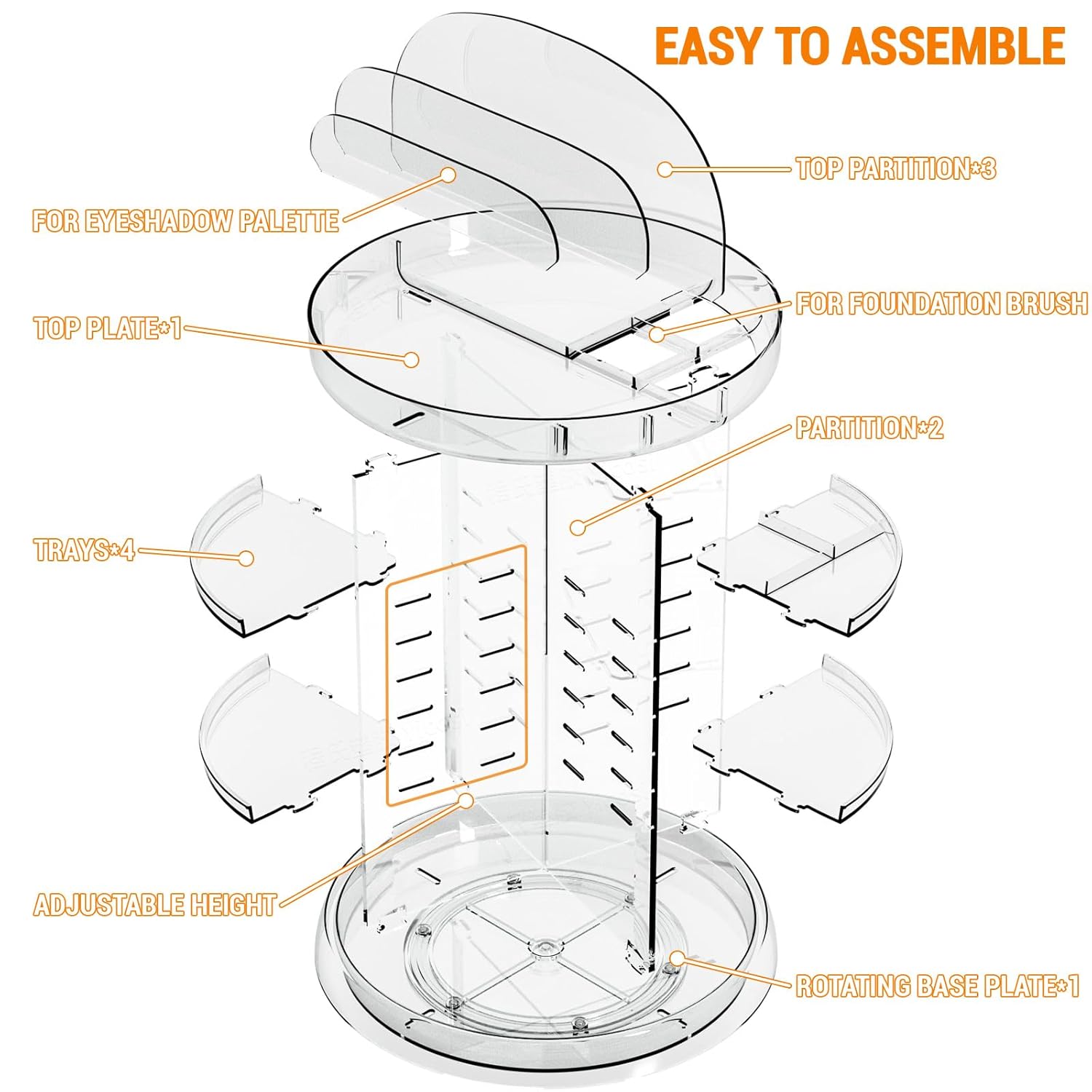 EASY TO ASSEMBLE

TOP PARTITION*3

FOR EYESHADOW PALETTE

FOR FOUNDATION BRUSH

TOP PLATE*1

PARTITION*2

TRAYS*4

ADJUSTABLE HEIGHT

ROTATING BASE PLATE*1