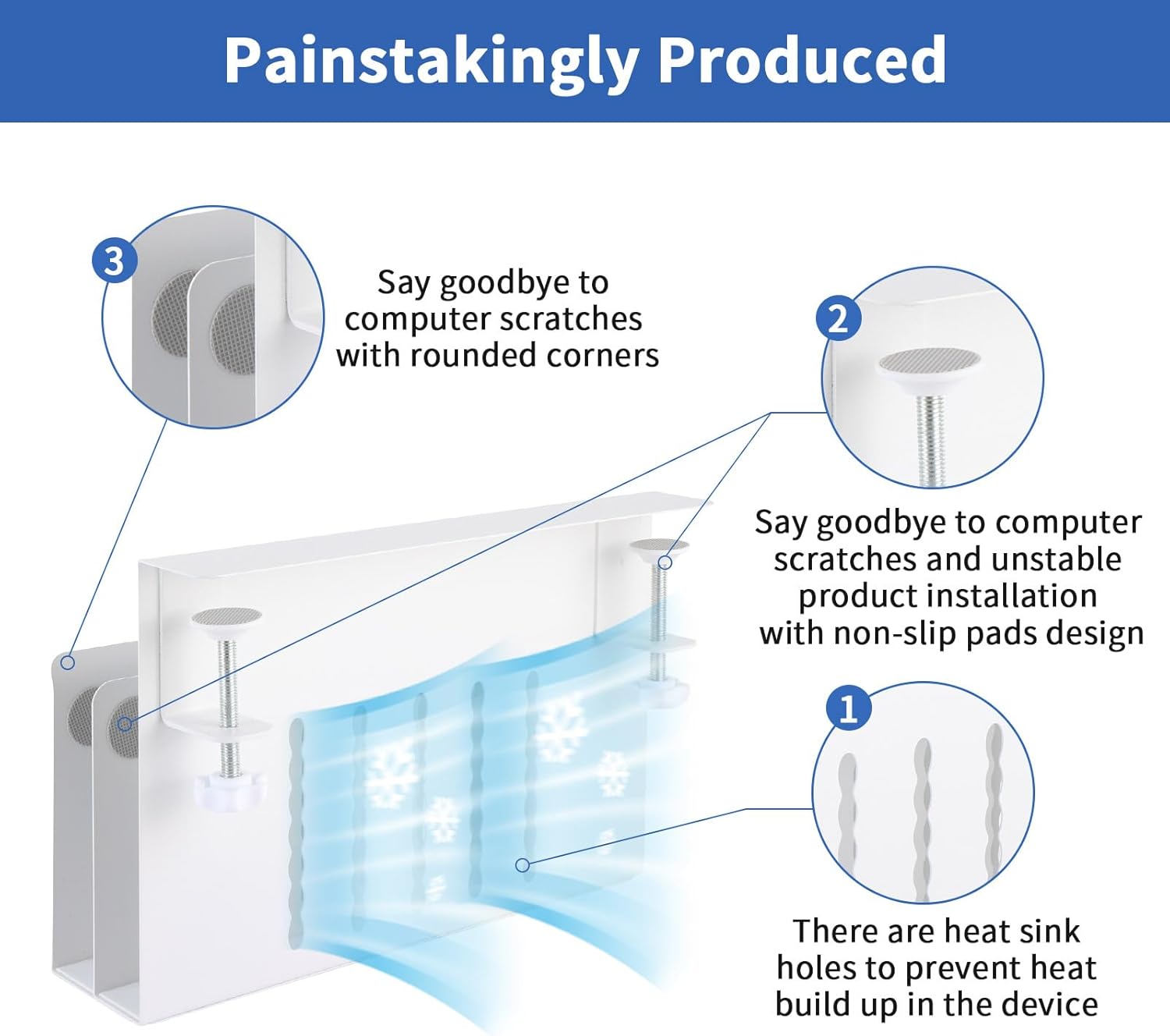 Painstakingly Produced

3

Say goodbye to computer scratches with rounded corners

2

Say goodbye to computer scratches and unstable product installation with non-slip pads design

1

There are heat sink holes to prevent heat build up in the device