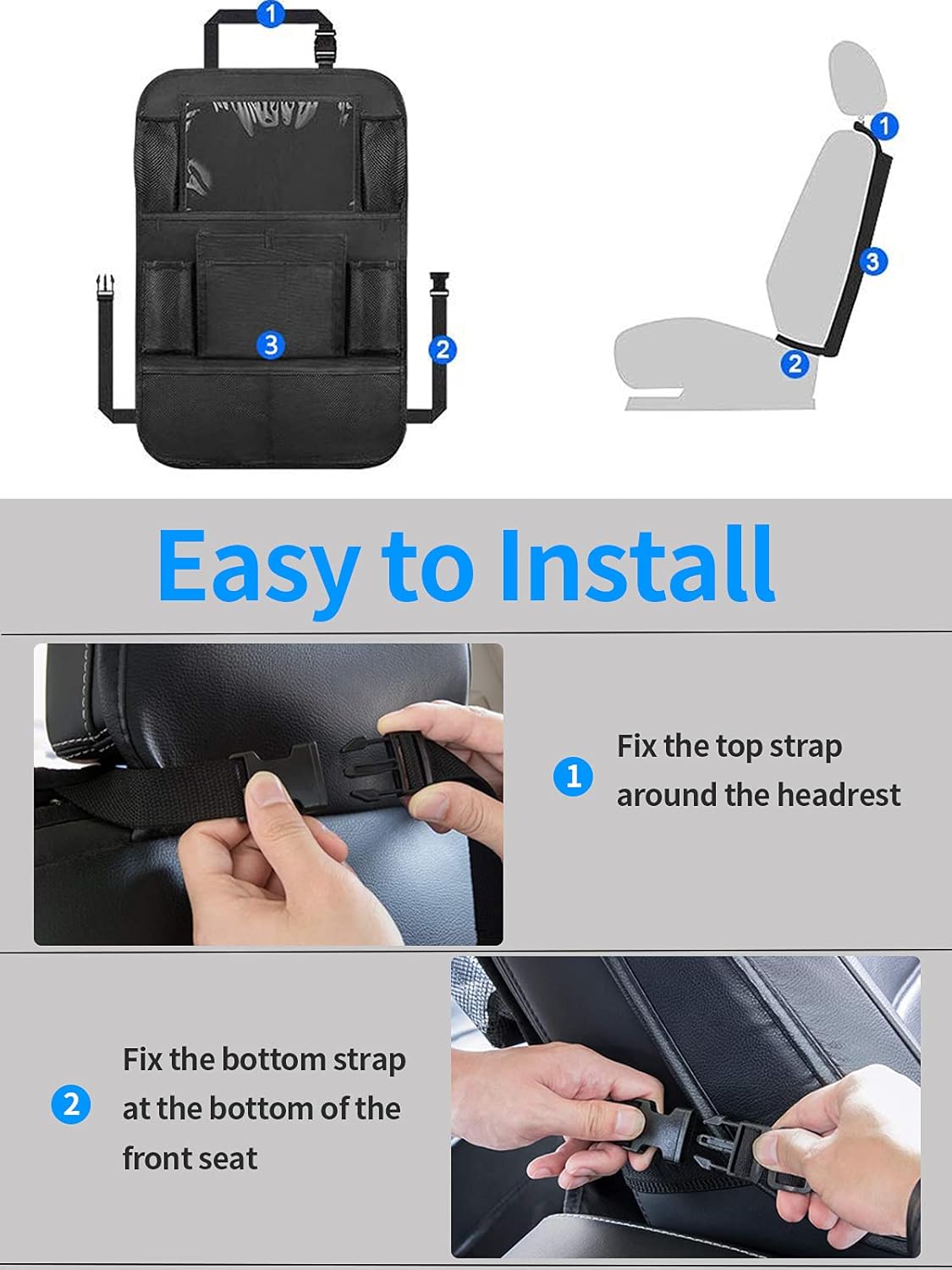 1
3
2
1
3
2

Easy to Install

1 Fix the top strap around the headrest

2 Fix the bottom strap at the bottom of the front seat