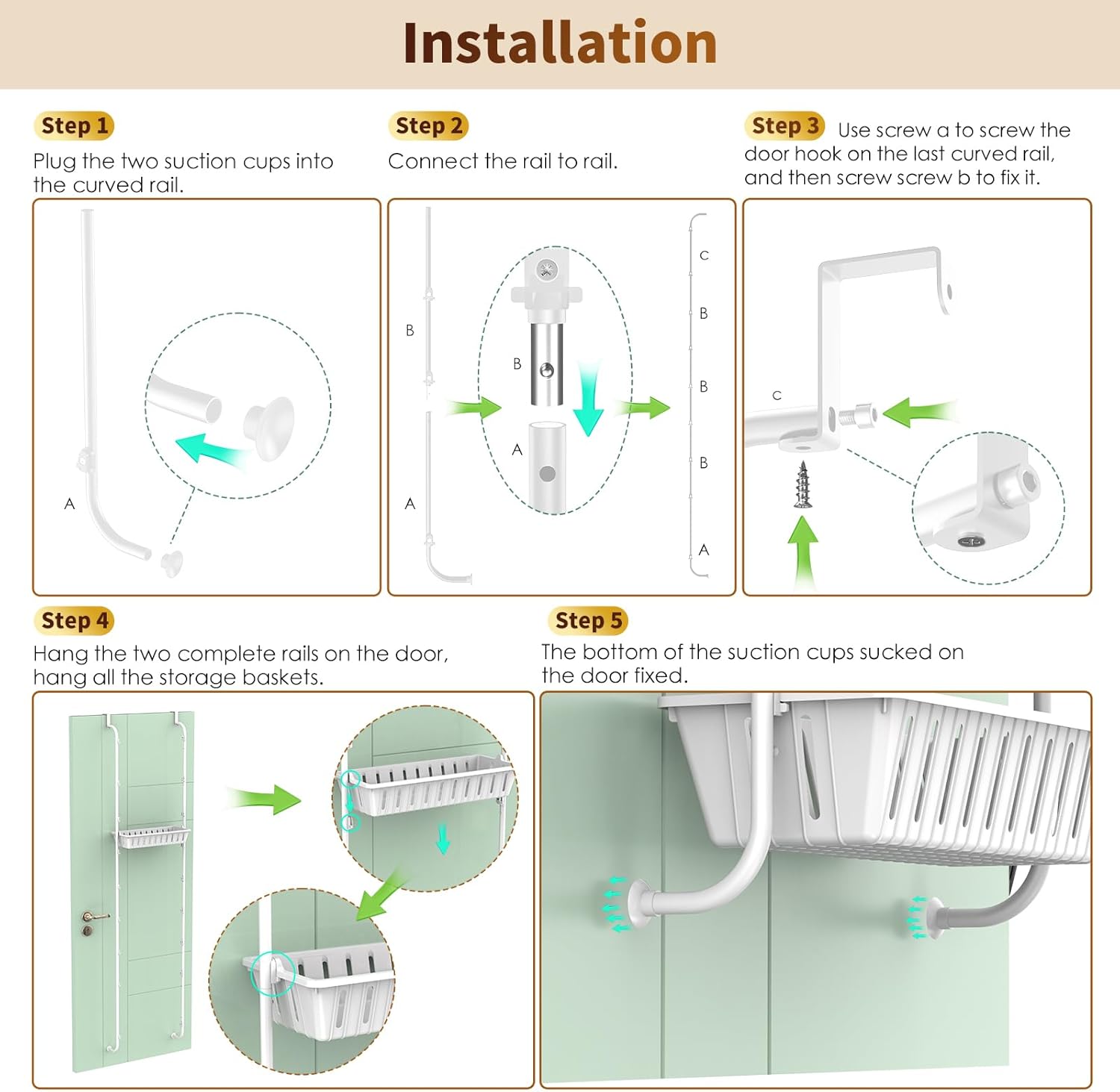 Installation

Step 1
Plug the two suction cups into the curved rail.

A

Step 2
Connect the rail to rail.

B
A
B
A
C
B
B
B
A

Step 3 Use screw a to screw the door hook on the last curved rail, and then screw screw b to fix it.

C

Step 4
Hang the two complete rails on the door, hang all the storage baskets.

Step 5
The bottom of the suction cups sucked on the door fixed.