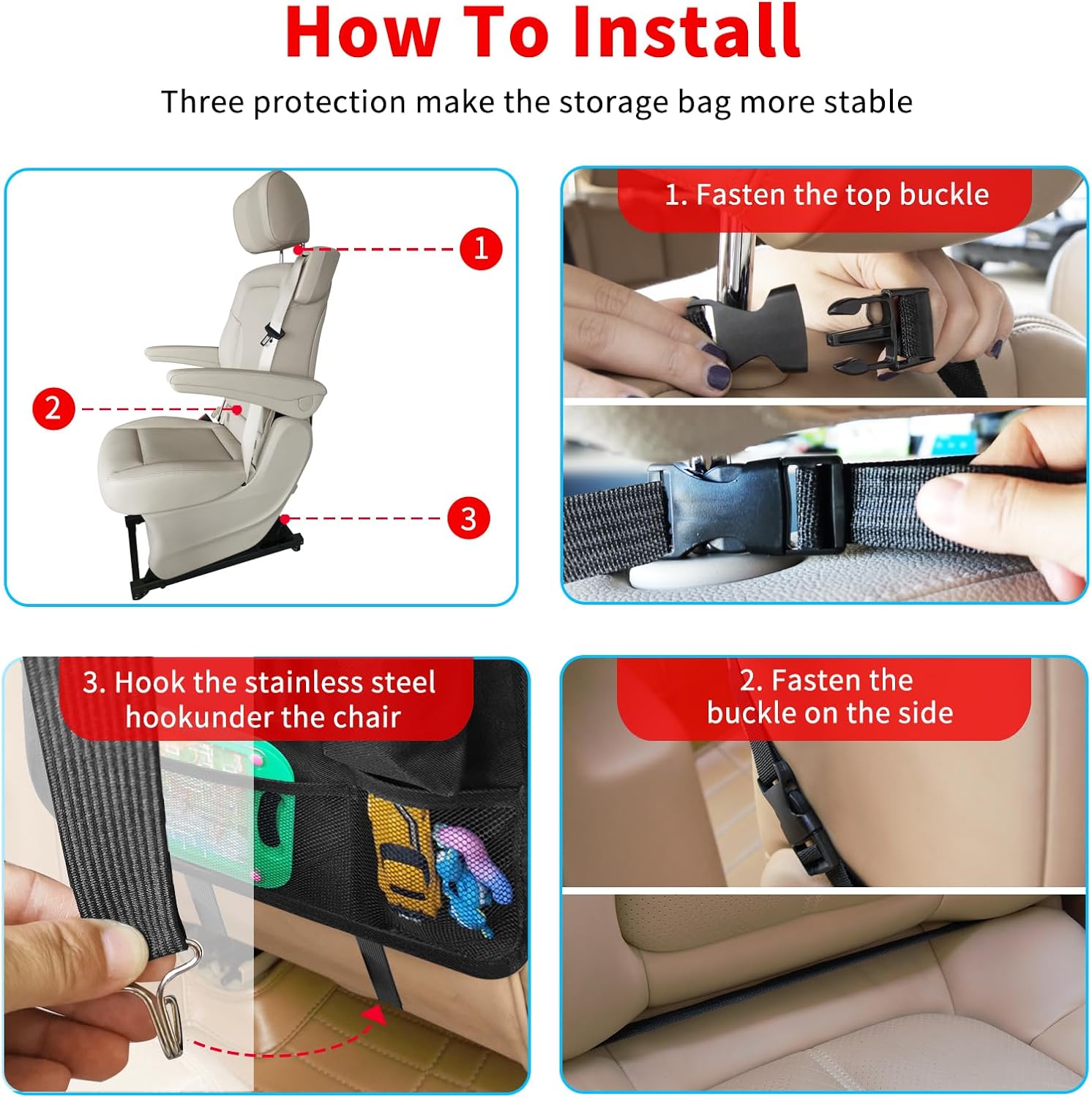 How To Install

Three protection make the storage bag more stable

1

2

3

1. Fasten the top buckle

3. Hook the stainless steel hookunder the chair

2. Fasten the buckle on the side