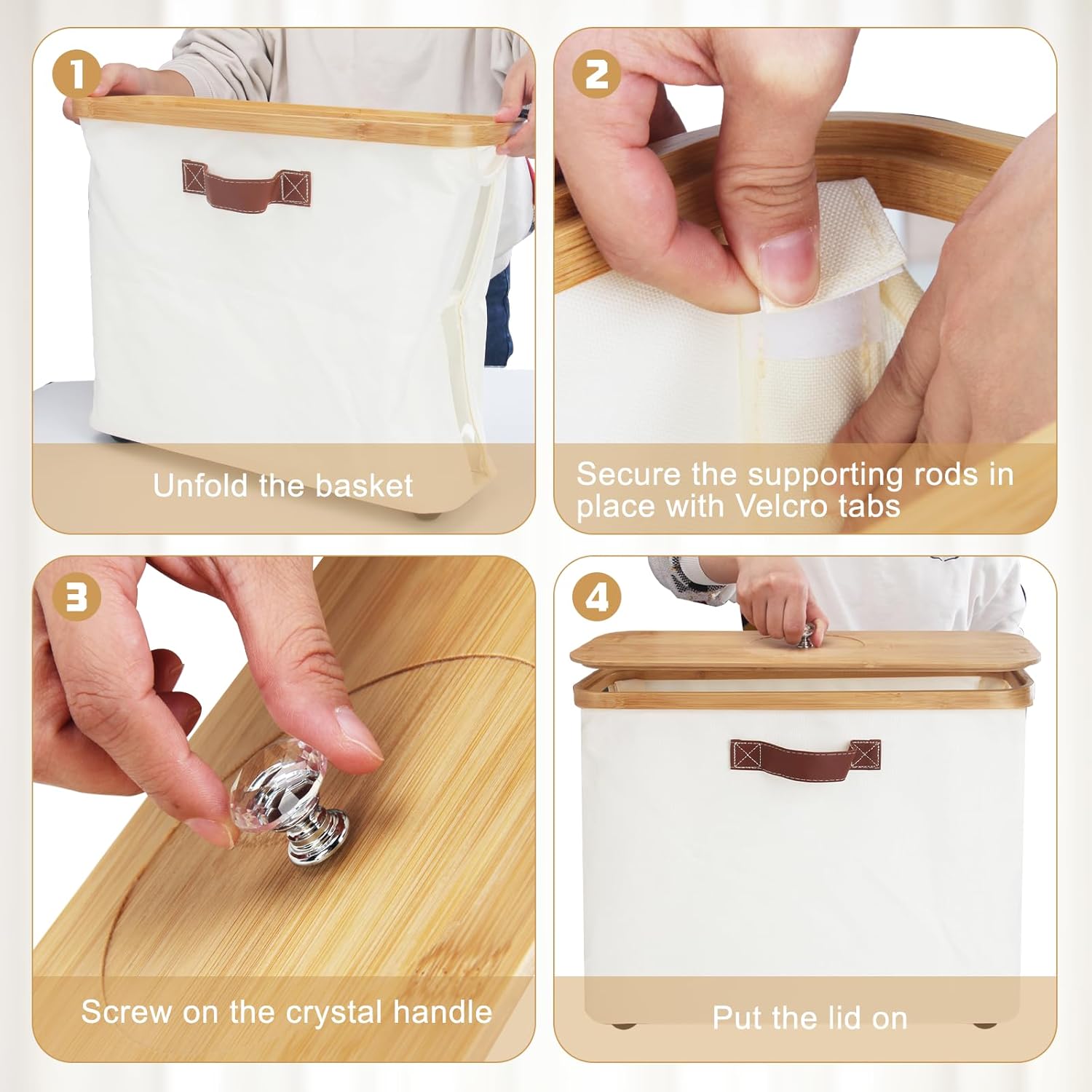 1

Unfold the basket

2

Secure the supporting rods in place with Velcro tabs

3

Screw on the crystal handle

4

Put the lid on