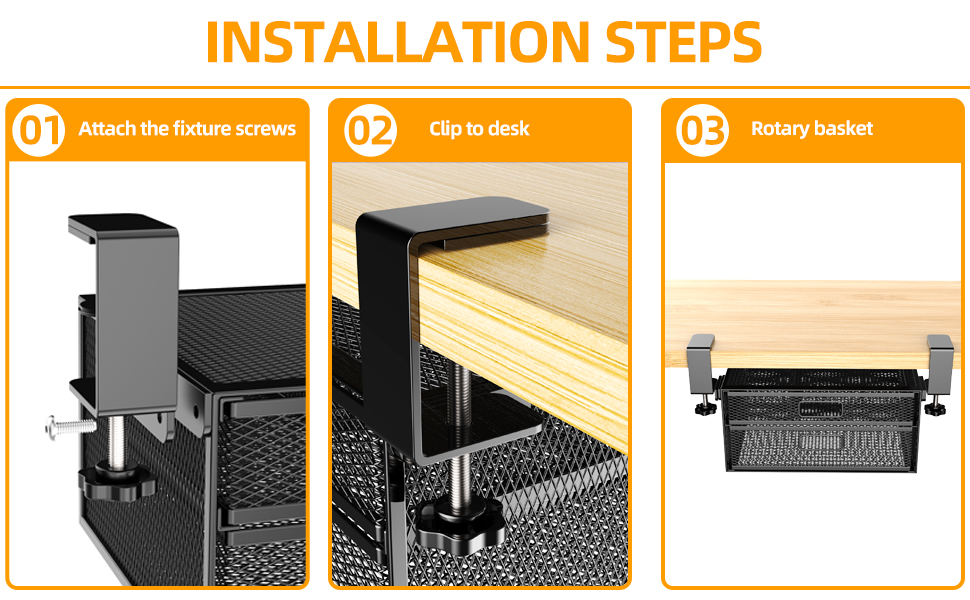 INSTALLATION STEPS

01 Attach the fixture screws

02 Clip to desk

03 Rotary basket