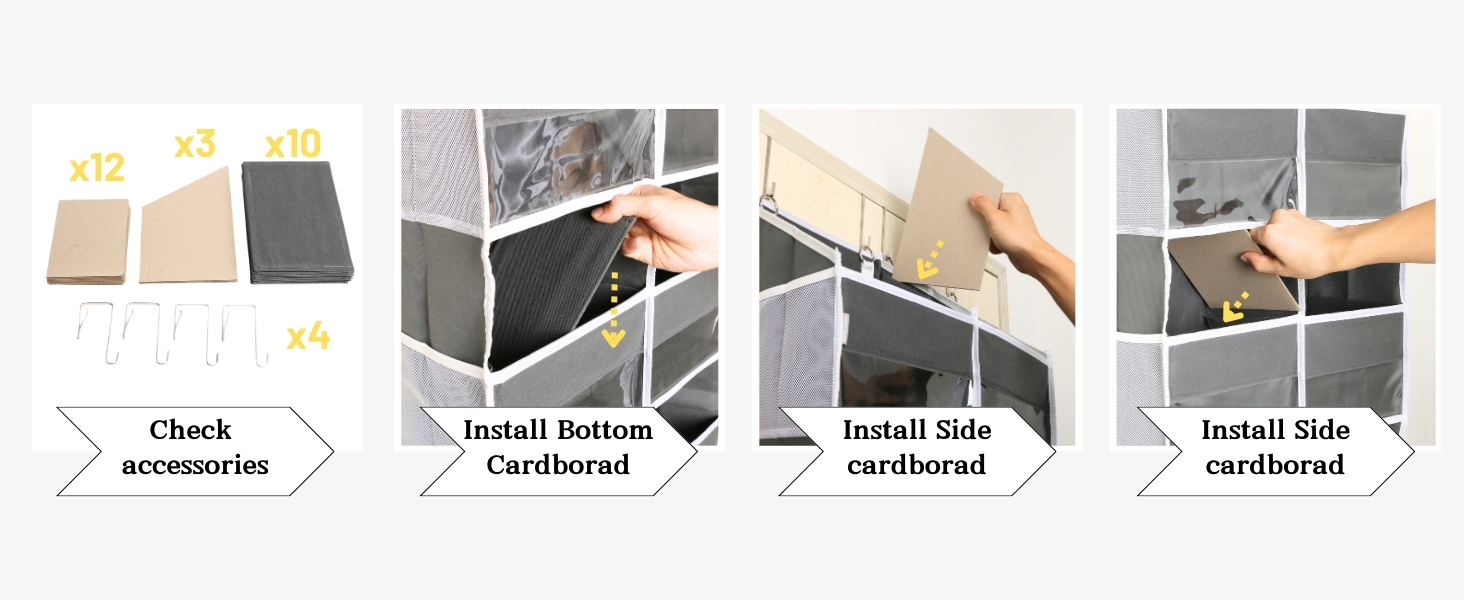 x12 x3 x10

x4

Check accessories

Install Bottom Cardborad

Install Side cardborad

Install Side cardborad