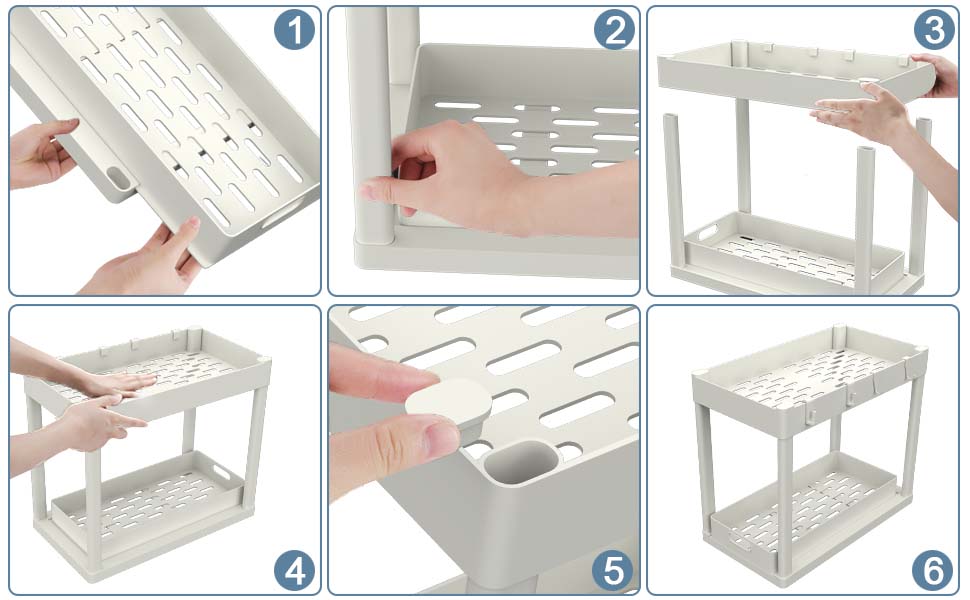 1
2
3
4
5
6