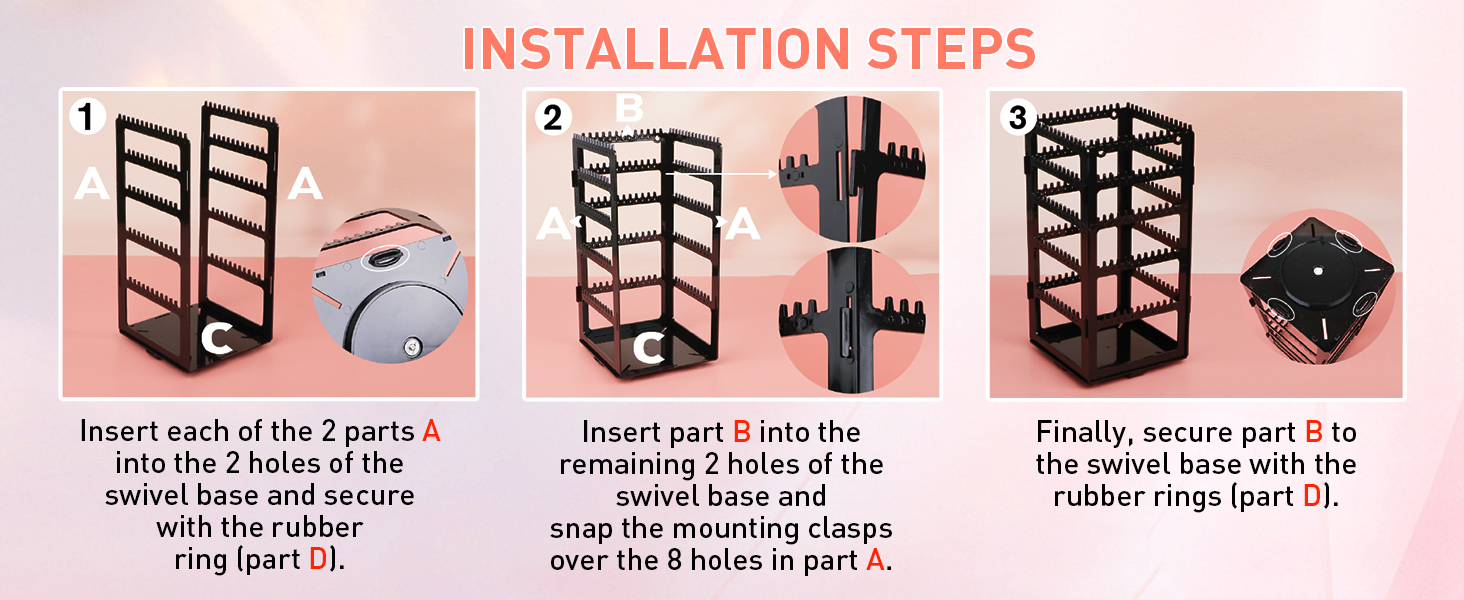 INSTALLATION STEPS

1

A

A

C

Insert each of the 2 parts A into the 2 holes of the swivel base and secure with the rubber ring (part D).

2

B

A

A

C

Insert part B into the remaining 2 holes of the swivel base and snap the mounting clasps over the 8 holes in part A.

3

Finally, secure part B to the swivel base with the rubber rings (part D).